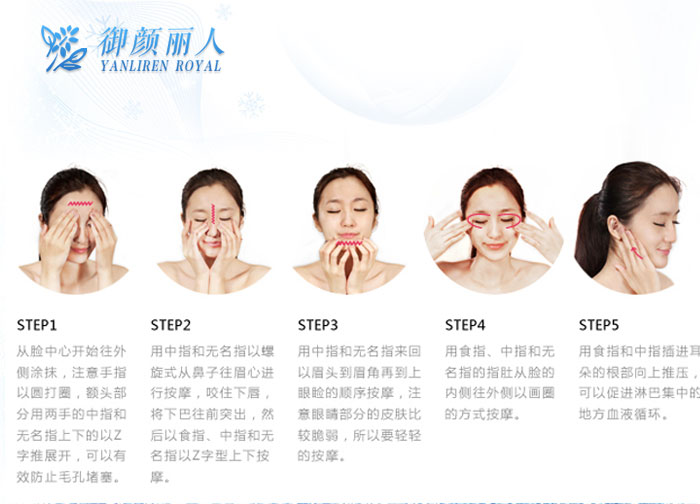 御颜丽人
YANLIREN ROYAL

STEP1
从脸中心开始往外侧涂抹，注意手指以圆打圈，额头部分用两手的中指和无名指上下的以Z字推展开，可以有效防止毛孔堵塞。

STEP2
用中指和无名指以螺旋式从鼻子往眉心进行按摩，咬住下唇，将下巴往前突出，然后以食指、中指和无名指以Z字型上下按摩。

STEP3
用中指和无名指来回以眉头到眉角再到上眼睑的顺序按摩，注意眼睛部分的皮肤比较脆弱，所以要轻轻的按摩。

STEP4
用食指、中指和无名指的指肚从脸的内侧往外侧以画圈的方式按摩。

STEP5
用食指和中指插进耳朵的根部向上推压，可以促进淋巴集中的地方血液循环。